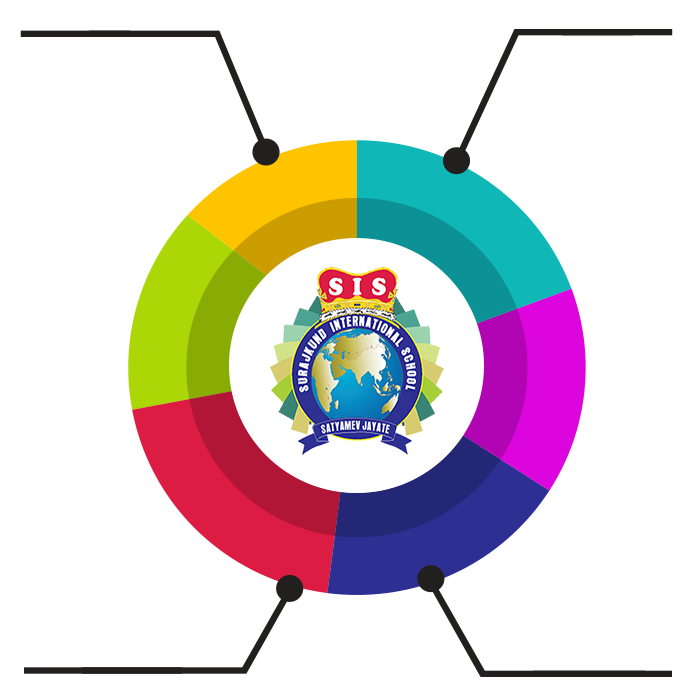 SIS
SURAJKUND INTERNATIONAL SCHOOL
SATYAMEV JAYATE